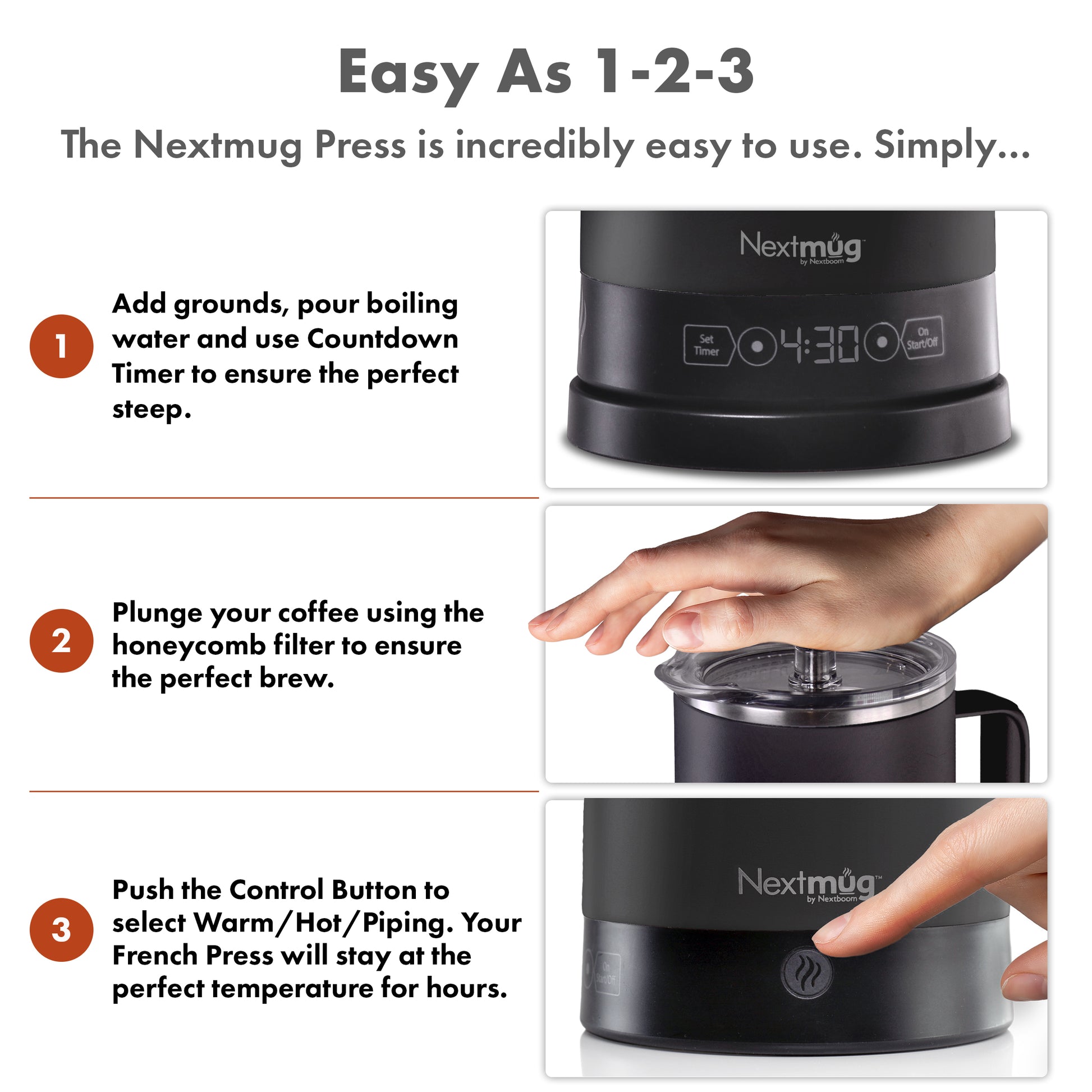 Easy As 1-2-3

The Nextmug Press is incredibly easy to use. Simply...

1

Add grounds, pour boiling water and use Countdown Timer to ensure the perfect steep.

Nextmug™
by Nextboom

Set Timer

4:30

On Start/Off

2

Plunge your coffee using the honeycomb filter to ensure the perfect brew.

3

Push the Control Button to select Warm/Hot/Piping. Your French Press will stay at the perfect temperature for hours.

Nextmug™
by Nextboom

On Start/Off