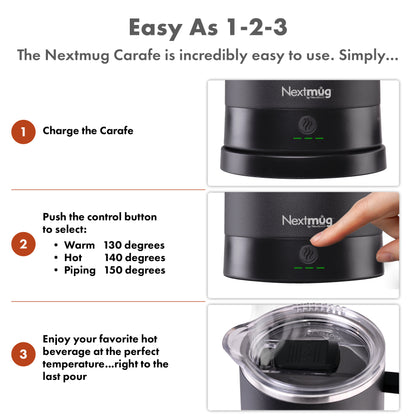 Easy As 1-2-3

The Nextmug Carafe is incredibly easy to use. Simply...

1 Charge the Carafe

Nextmug

2 Push the control button to select:
• Warm 130 degrees
• Hot 140 degrees
• Piping 150 degrees

Nextmug

3 Enjoy your favorite hot beverage at the perfect temperature...right to the last pour